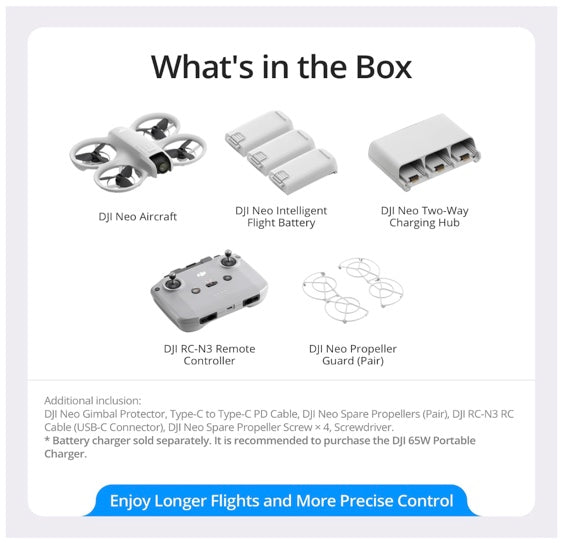 What's in the Box

DJI Neo Aircraft

DJI Neo Intelligent Flight Battery

DJI Neo Two-Way Charging Hub

DJI RC-N3 Remote Controller

DJI Neo Propeller Guard (Pair)

Additional inclusion:
DJI Neo Gimbal Protector, Type-C to Type-C PD Cable, DJI Neo Spare Propellers (Pair), DJI RC-N3 RC Cable (USB-C Connector), DJI Neo Spare Propeller Screw × 4, Screwdriver.
* Battery charger sold separately. It is recommended to purchase the DJI 65W Portable Charger.

Enjoy Longer Flights and More Precise Control