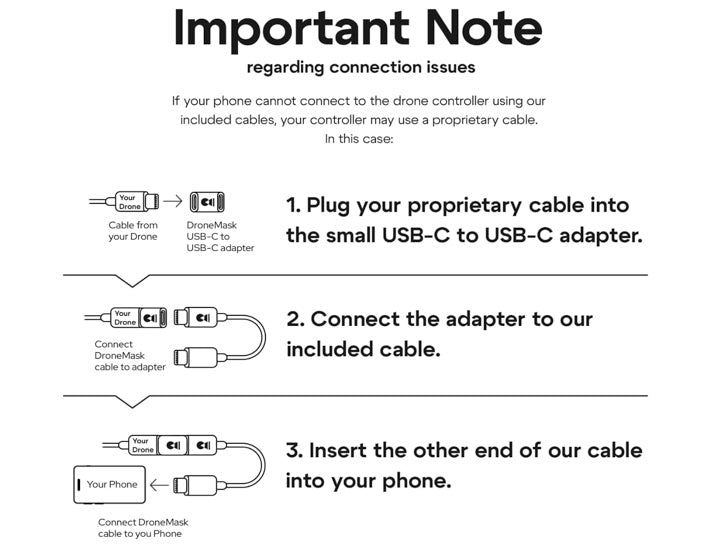 Important Note

regarding connection issues

If your phone cannot connect to the drone controller using our included cables, your controller may use a proprietary cable. In this case:

Your Drone

Cable from your Drone

DroneMask USB-C to USB-C adapter

1. Plug your proprietary cable into the small USB-C to USB-C adapter.

Your Drone

Connect DroneMask cable to adapter

2. Connect the adapter to our included cable.

Your Drone

Your Phone

Connect DroneMask cable to you Phone

3. Insert the other end of our cable into your phone.